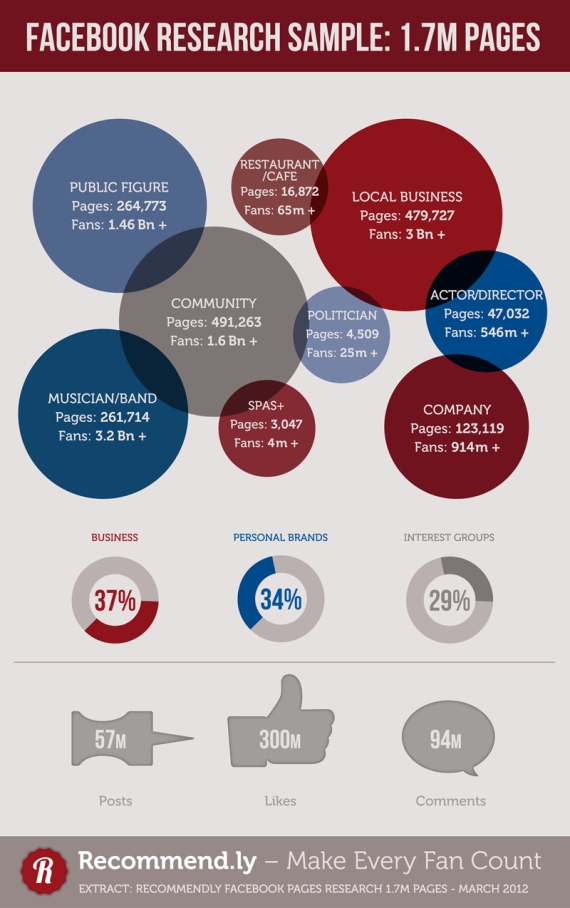 FACEBOOK RESEARCH SAMPLE: 1.7M PAGES

PUBLIC FIGURE
Pages: 264,773
Fans: 1.46 Bn +

RESTAURANT /CAFE
Pages: 16,872
Fans: 65m +

LOCAL BUSINESS
Pages: 479,727
Fans: 3 Bn +

COMMUNITY
Pages: 491,263
Fans: 1.6 Bn +

POLITICIAN
Pages: 4,509
Fans: 25m +

ACTOR/DIRECTOR
Pages: 47,032
Fans: 546m +

MUSICIAN/BAND
Pages: 261,714
Fans: 3.2 Bn +

SPAS+
Pages: 3,047
Fans: 4m +

COMPANY
Pages: 123,119
Fans: 914m +

BUSINESS
37%

PERSONAL BRANDS
34%

INTEREST GROUPS
29%

57M
Posts

300M
Likes

94M
Comments

R
Recommend.ly – Make Every Fan Count
EXTRACT: RECOMMENDLY FACEBOOK PAGES RESEARCH 1.7M PAGES - MARCH 2012