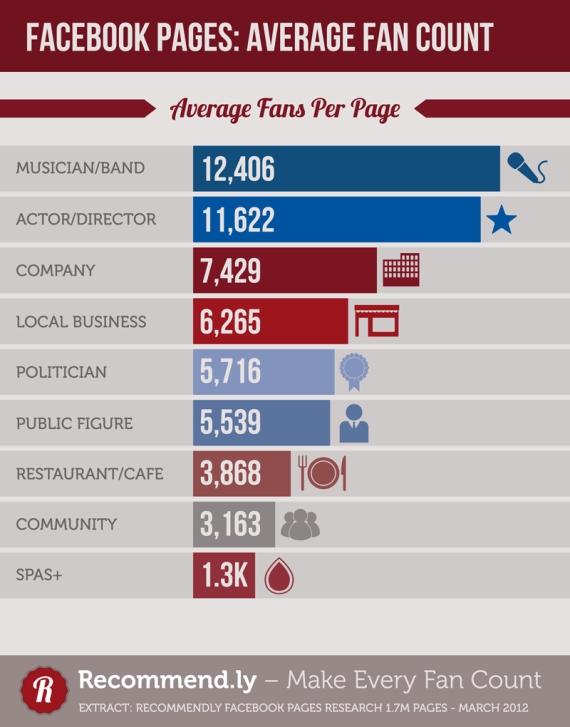 FACEBOOK PAGES: AVERAGE FAN COUNT

Average Fans Per Page

| | |
|---|---|
| MUSICIAN/BAND | 12,406 |
| ACTOR/DIRECTOR | 11,622 |
| COMPANY | 7,429 |
| LOCAL BUSINESS | 6,265 |
| POLITICIAN | 5,716 |
| PUBLIC FIGURE | 5,539 |
| RESTAURANT/CAFE | 3,868 |
| COMMUNITY | 3,163 |
| SPAS+ | 1.3K |

R

Recommend.ly – Make Every Fan Count

EXTRACT: RECOMMENDLY FACEBOOK PAGES RESEARCH 1.7M PAGES - MARCH 2012