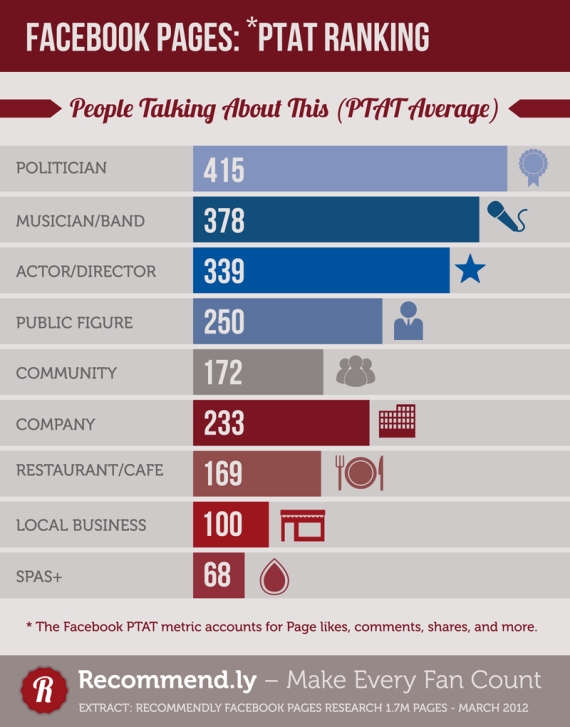 FACEBOOK PAGES: *PTAT RANKING

People Talking About This (PTAT Average)

| | |
|---|---|
| POLITICIAN | 415 |
| MUSICIAN/BAND | 378 |
| ACTOR/DIRECTOR | 339 |
| PUBLIC FIGURE | 250 |
| COMMUNITY | 172 |
| COMPANY | 233 |
| RESTAURANT/CAFE | 169 |
| LOCAL BUSINESS | 100 |
| SPAS+ | 68 |

* The Facebook PTAT metric accounts for Page likes, comments, shares, and more.

R

Recommend.ly – Make Every Fan Count

EXTRACT: RECOMMENDLY FACEBOOK PAGES RESEARCH 1.7M PAGES - MARCH 2012