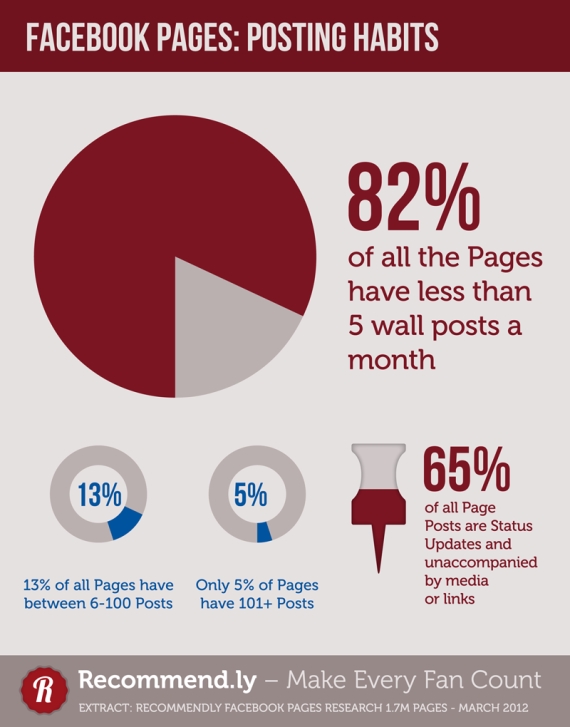 FACEBOOK PAGES: POSTING HABITS

82%
of all the Pages have less than 5 wall posts a month

13%

13% of all Pages have between 6-100 Posts

5%

Only 5% of Pages have 101+ Posts

65%
of all Page Posts are Status Updates and unaccompanied by media or links

R

Recommend.ly – Make Every Fan Count

EXTRACT: RECOMMENDLY FACEBOOK PAGES RESEARCH 1.7M PAGES - MARCH 2012